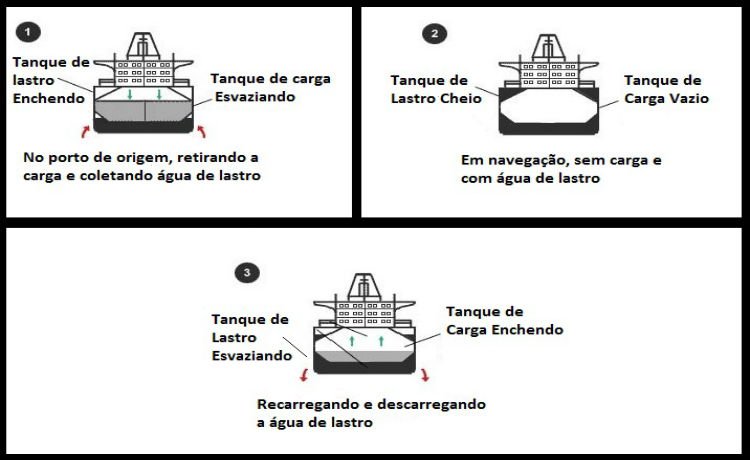 1

Tanque de lastro Enchendo

Tanque de carga Esvaziando

No porto de origem, retirando a carga e coletando água de lastro

2

Tanque de Lastro Cheio

Tanque de Carga Vazio

Em navegação, sem carga e com água de lastro

3

Tanque de Lastro Esvaziando

Tanque de Carga Enchendo

Recarregando e descarregando a água de lastro